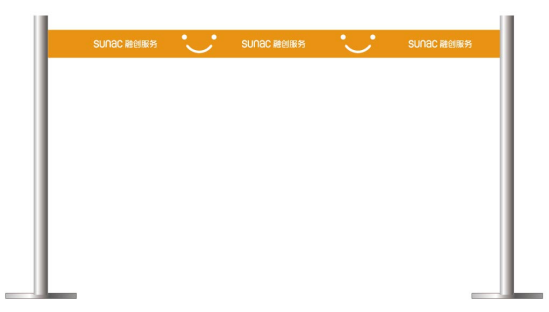 sunac 融创服务 sunac 融创服务 sunac 融创服务