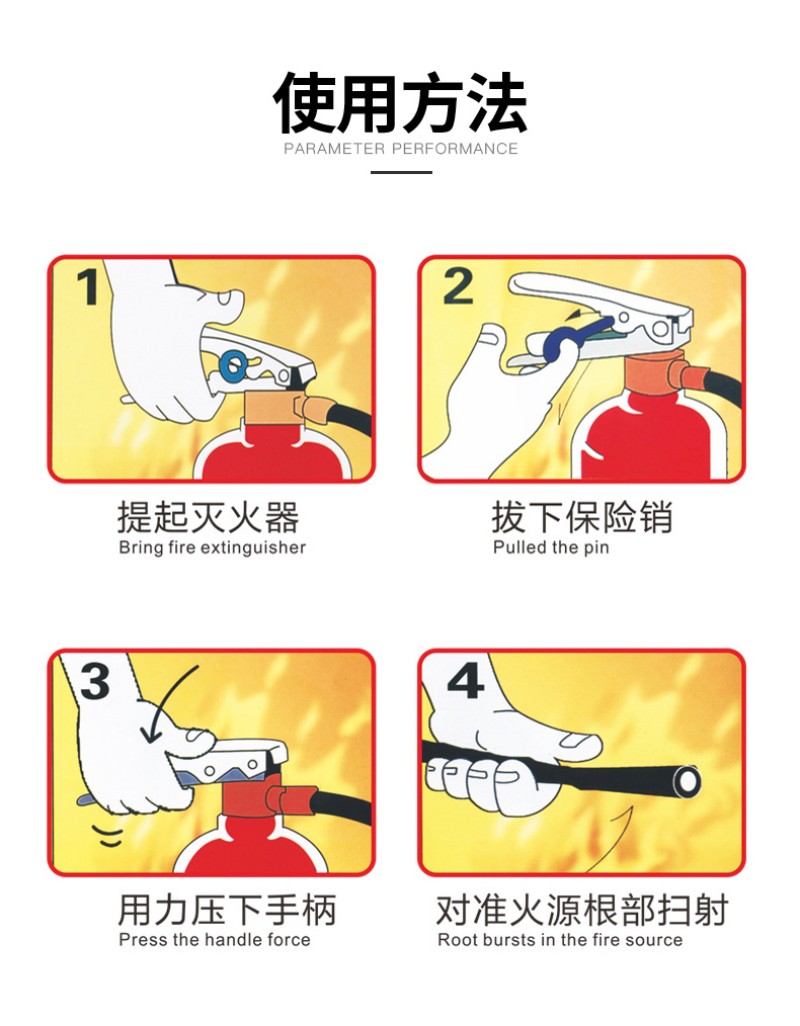 使用方法
PARAMETER PERFORMANCE

1

提起灭火器
Bring fire extinguisher

2

拔下保险销
Pulled the pin

3

用力压下手柄
Press the handle force

4

对准火源根部扫射
Root bursts in the fire source