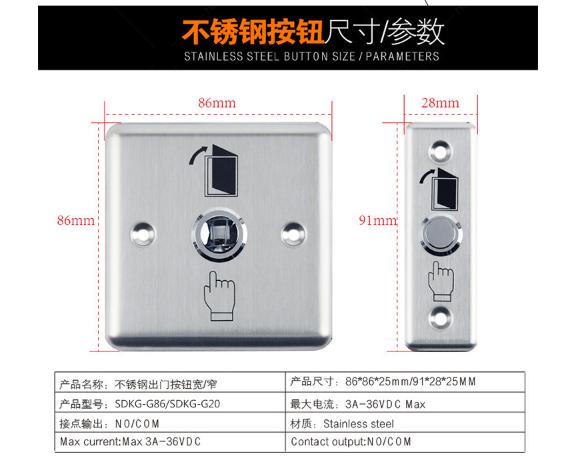 不锈钢按钮尺寸/参数
STAINLESS STEEL BUTTON SIZE / PARAMETERS

86mm

28mm

86mm

91mm

| 产品名称：不锈钢出门按钮宽/窄 | 产品尺寸：86\*86\*25mm/91\*28\*25MM |
|---|---|
| 产品型号：SDKG-G86/SDKG-G20 | 最大电流：3A-36VDC Max |
| 接点输出：NO/COM | 材质：Stainless steel |
| Max current:Max 3A-36VDC | Contact output:NO/COM |